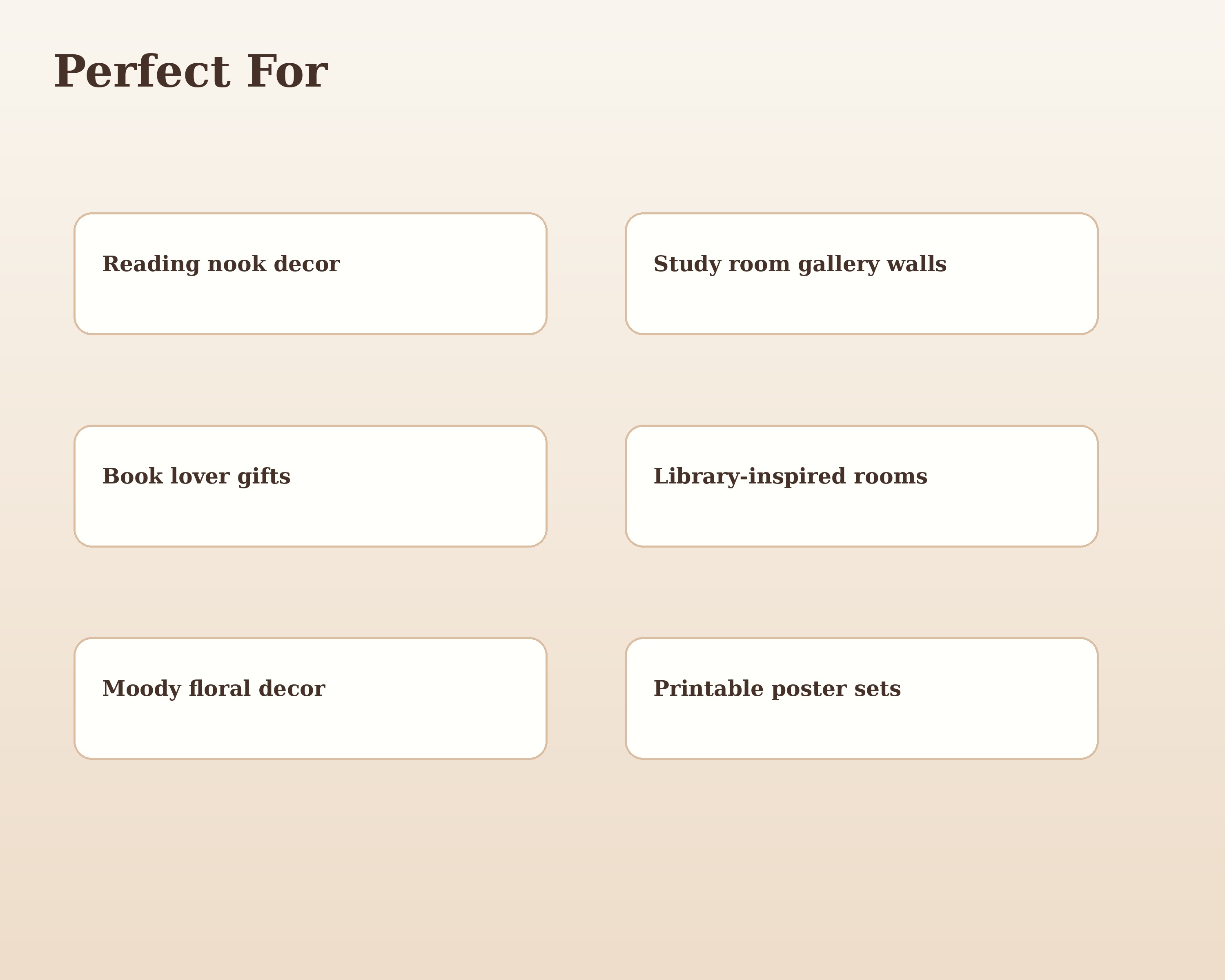 Perfect For

Reading nook decor

Book lover gifts

Moody floral decor

Study room gallery walls

Library-inspired rooms

Printable poster sets